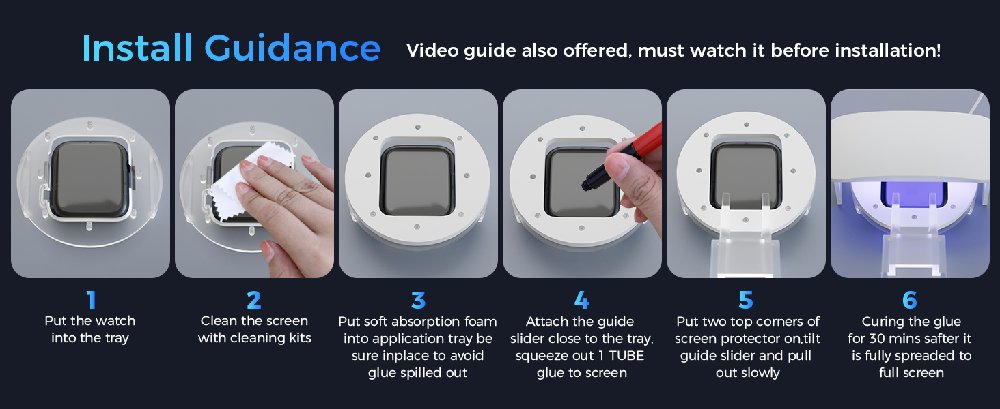 Install Guidance Video guide also offered, must watch it before installation!

1
Put the watch into the tray

2
Clean the screen with cleaning kits

3
Put soft absorption foam into application tray be sure inplace to avoid glue spilled out

4
Attach the guide slider close to the tray, squeeze out 1 TUBE glue to screen

5
Put two top corners of screen protector on,tilt guide slider and pull out slowly

6
Curing the glue for 30 mins safter it is fully spreaded to full screen